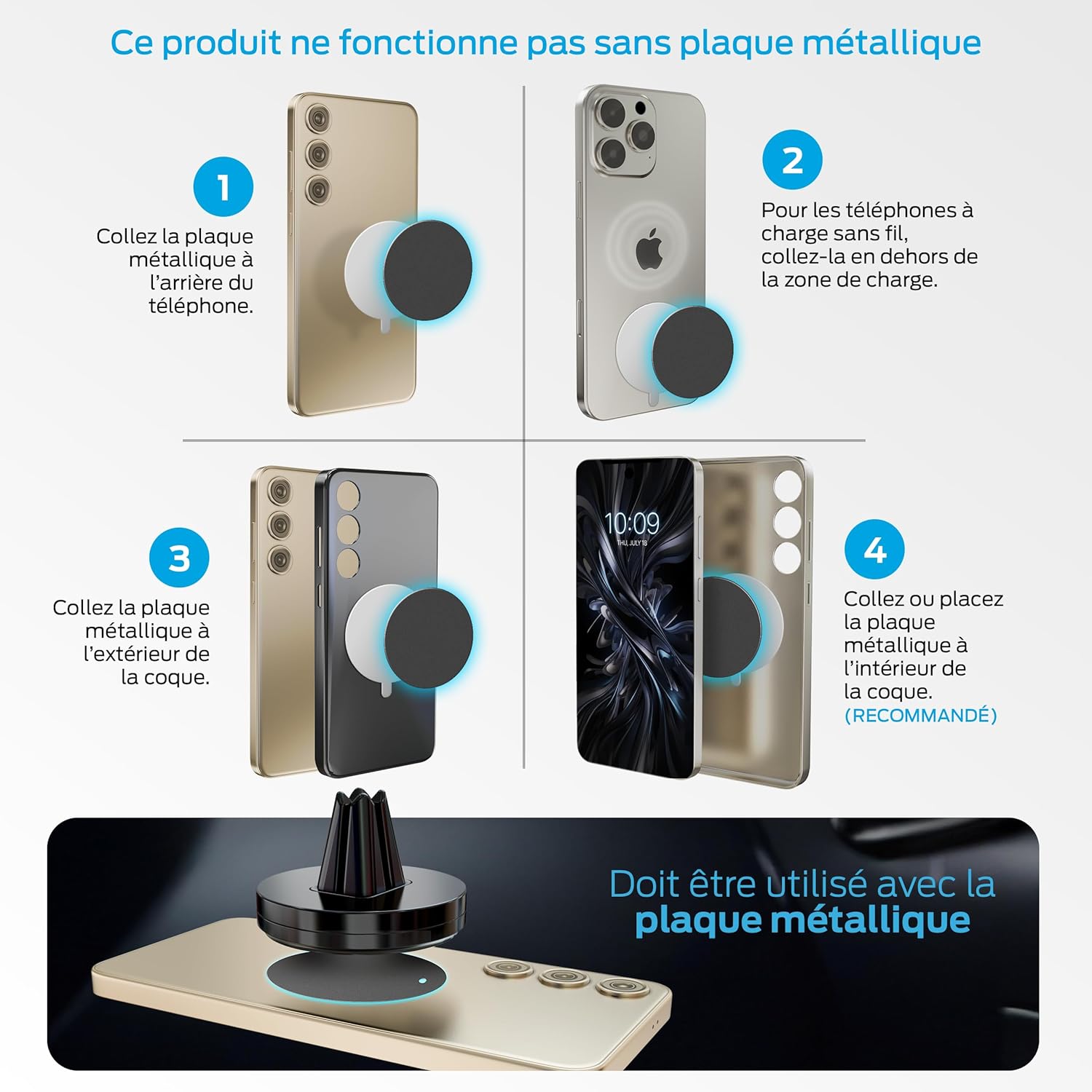 Ce produit ne fonctionne pas sans plaque métallique

1

Collez la plaque métallique à l'arrière du téléphone.

2

Pour les téléphones à charge sans fil, collez-la en dehors de la zone de charge.

3

Collez la plaque métallique à l'extérieur de la coque.

10:09
THU, JULY 18

4

Collez ou placez la plaque métallique à l'intérieur de la coque.
(RECOMMANDÉ)

Doit être utilisé avec la plaque métallique