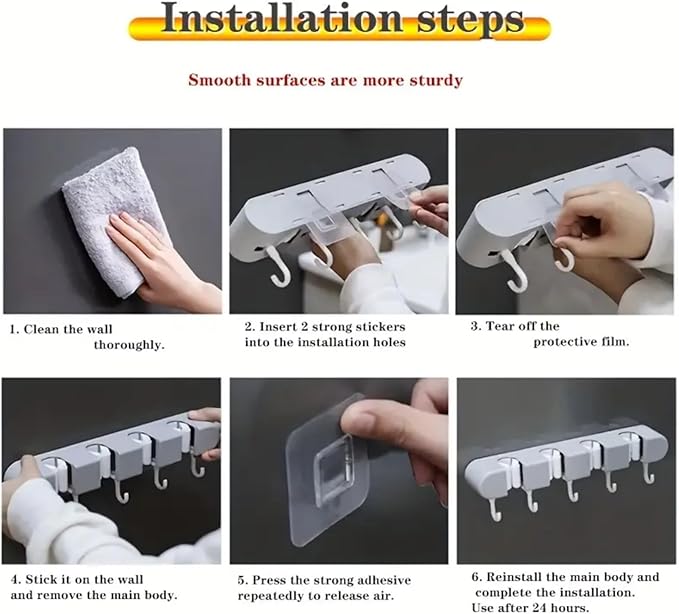 Installation steps

Smooth surfaces are more sturdy

1. Clean the wall thoroughly.

2. Insert 2 strong stickers into the installation holes

3. Tear off the protective film.

4. Stick it on the wall and remove the main body.

5. Press the strong adhesive repeatedly to release air.

6. Reinstall the main body and complete the installation. Use after 24 hours.