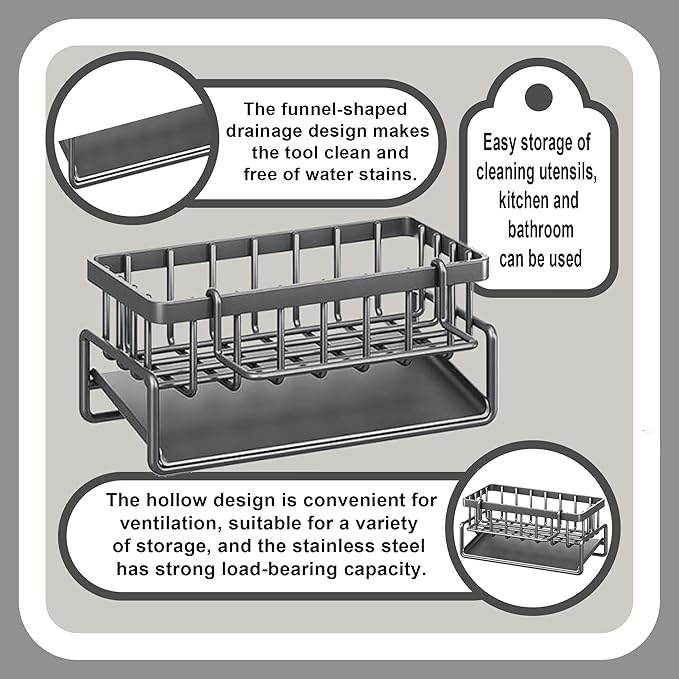 The funnel-shaped drainage design makes the tool clean and free of water stains.

Easy storage of cleaning utensils, kitchen and bathroom can be used

The hollow design is convenient for ventilation, suitable for a variety of storage, and the stainless steel has strong load-bearing capacity.