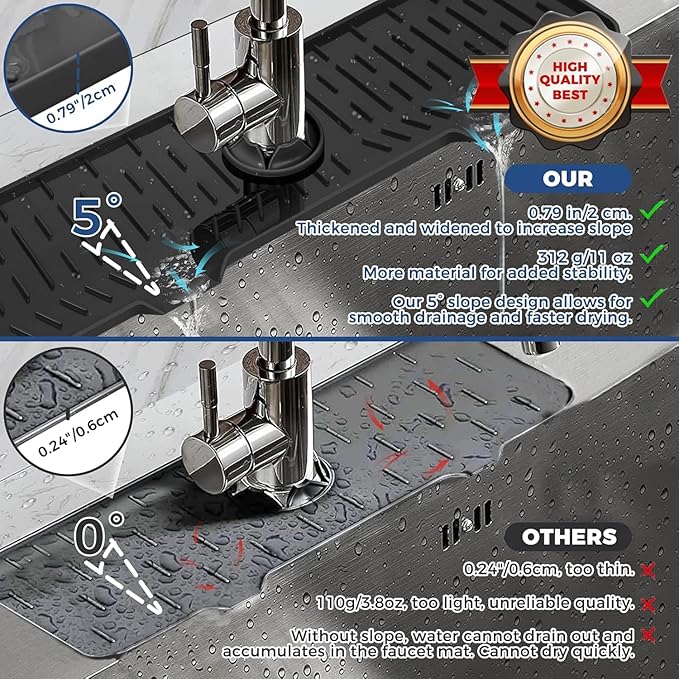 0.79"/2cm

HIGH QUALITY BEST

5°

OUR

0.79 in/2 cm. Thickened and widened to increase slope

312 g/11 oz More material for added stability.

Our 5° slope design allows for smooth drainage and faster drying.

0.24"/0.6cm

0°

OTHERS

0.24"/0.6cm, too thin.

110g/3.8oz, too light, unreliable quality.

Without slope, water cannot drain out and accumulates in the faucet mat. Cannot dry quickly.