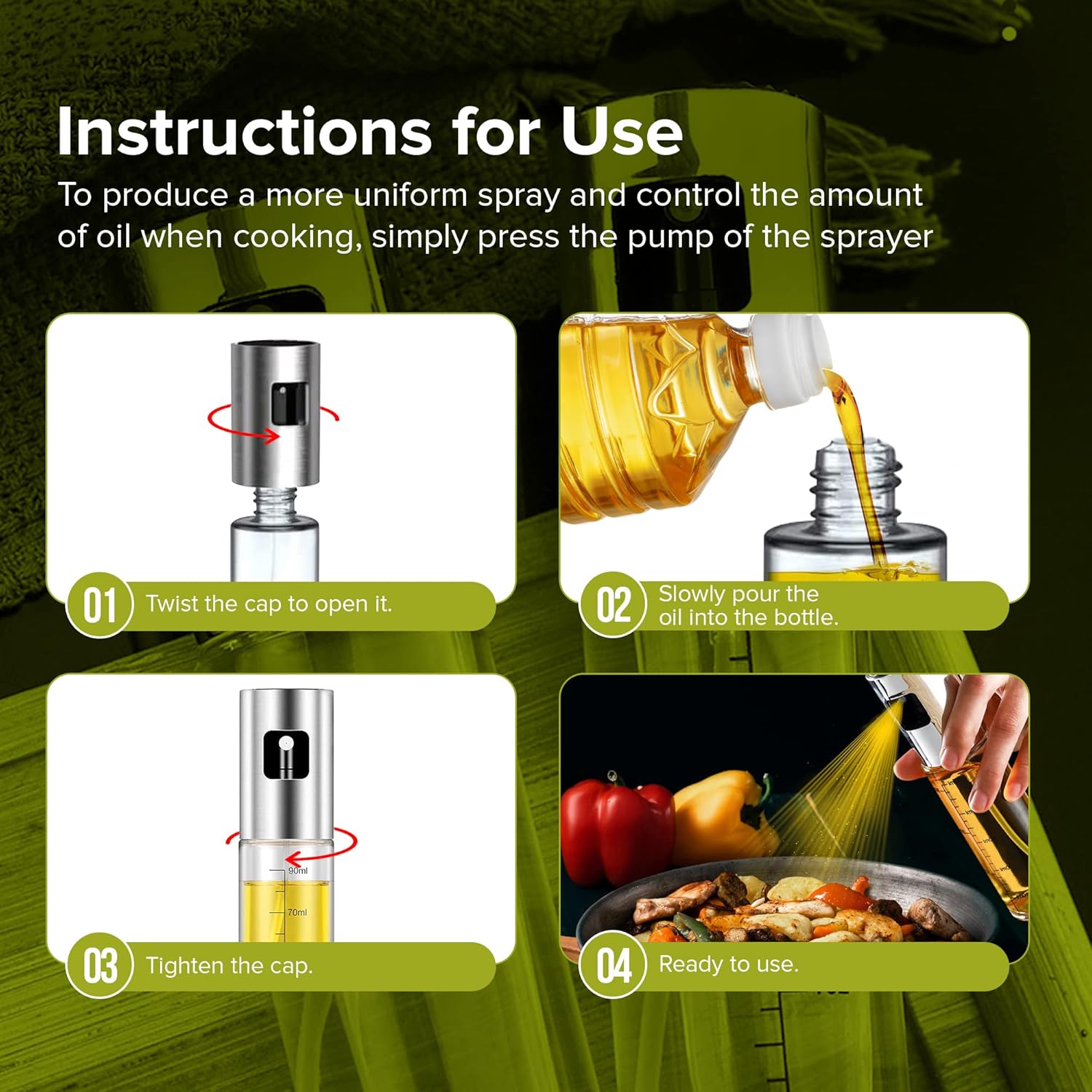 Instructions for Use

To produce a more uniform spray and control the amount of oil when cooking, simply press the pump of the sprayer

01 Twist the cap to open it.

02 Slowly pour the oil into the bottle.

90ml
70ml

03 Tighten the cap.

04 Ready to use.